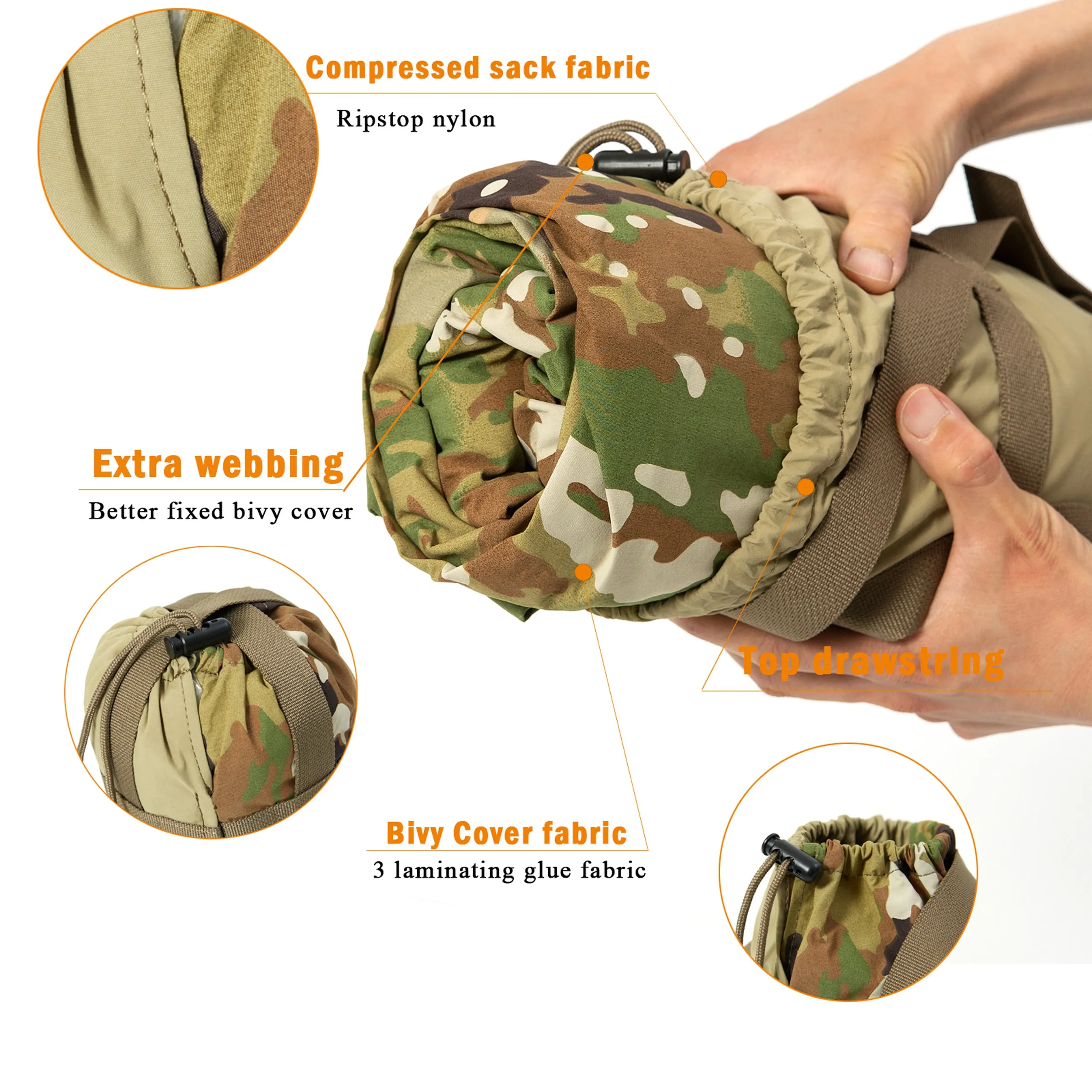 Compressed sack fabric

Ripstop nylon

Extra webbing

Better fixed bivy cover

Top drawstring

Bivy Cover fabric

3 laminating glue fabric